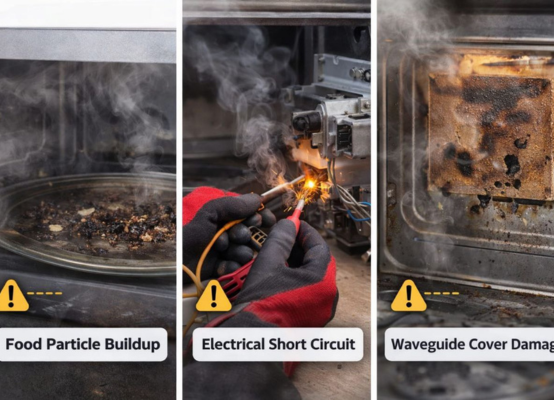 Food Particle Buildup

Electrical Short Circuit

Waveguide Cover Damag